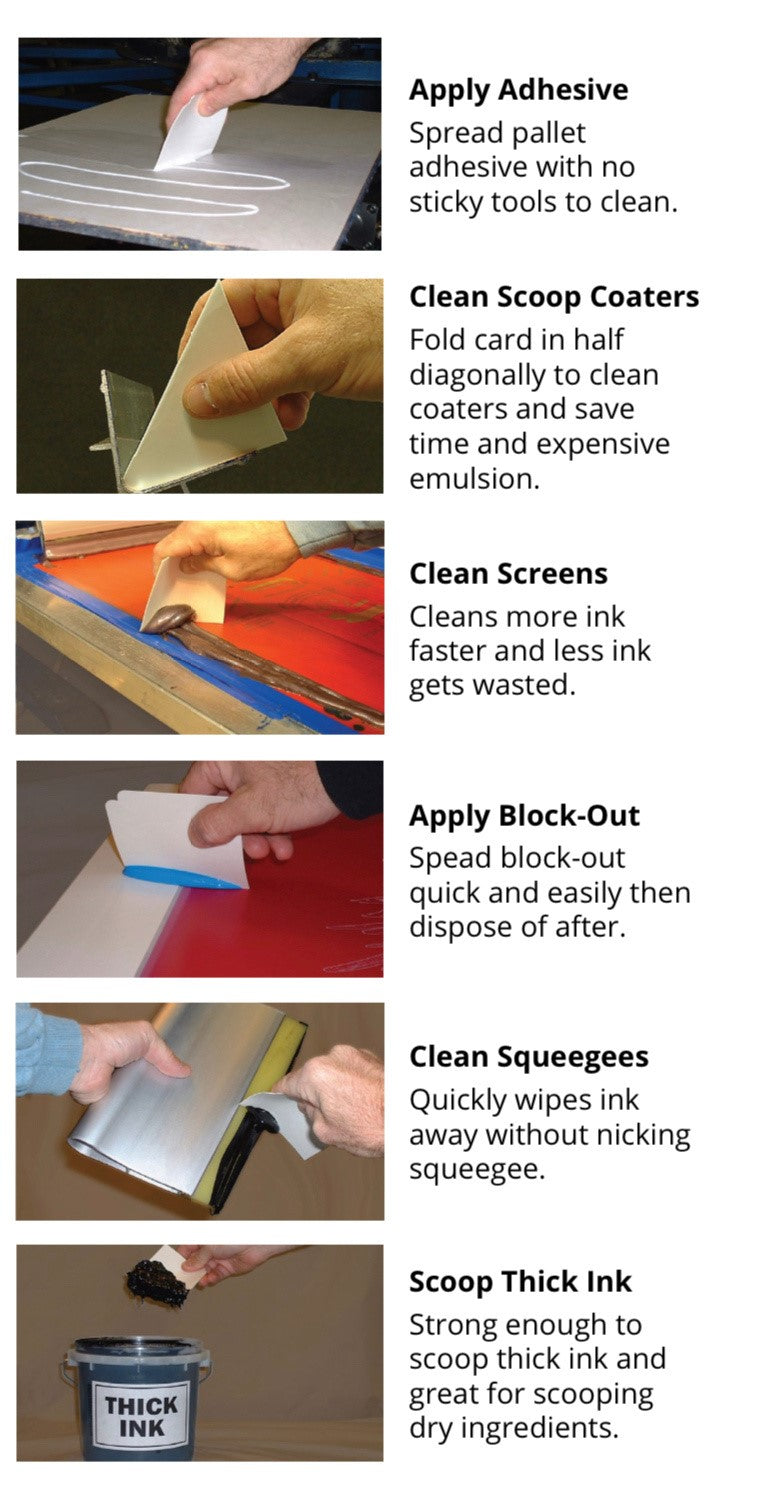 Apply Adhesive
Spread pallet adhesive with no sticky tools to clean.

Clean Scoop Coaters
Fold card in half diagonally to clean coaters and save time and expensive emulsion.

Clean Screens
Cleans more ink faster and less ink gets wasted.

Apply Block-Out
Spead block-out quick and easily then dispose of after.

Clean Squeegees
Quickly wipes ink away without nicking squeegee.

THICK INK

Scoop Thick Ink
Strong enough to scoop thick ink and great for scooping dry ingredients.